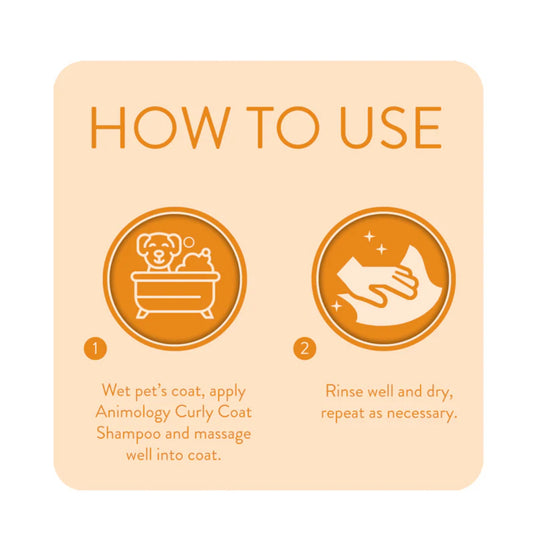 HOW TO USE

1

Wet pet's coat, apply Animology Curly Coat Shampoo and massage well into coat.

2

Rinse well and dry, repeat as necessary.