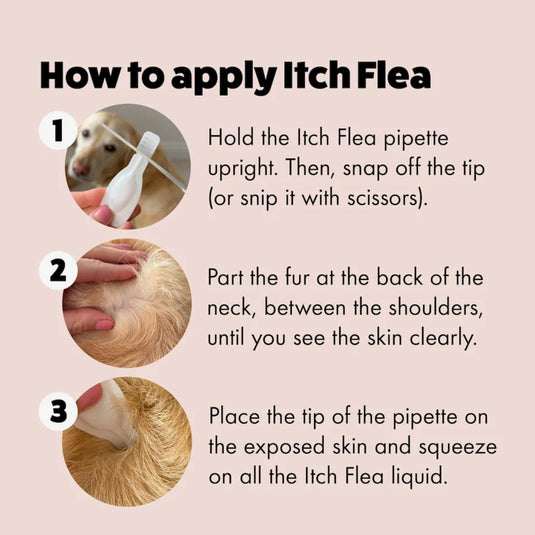 How to apply Itch Flea

1

Hold the Itch Flea pipette upright. Then, snap off the tip (or snip it with scissors).

2

Part the fur at the back of the neck, between the shoulders, until you see the skin clearly.

3

Place the tip of the pipette on the exposed skin and squeeze on all the Itch Flea liquid.