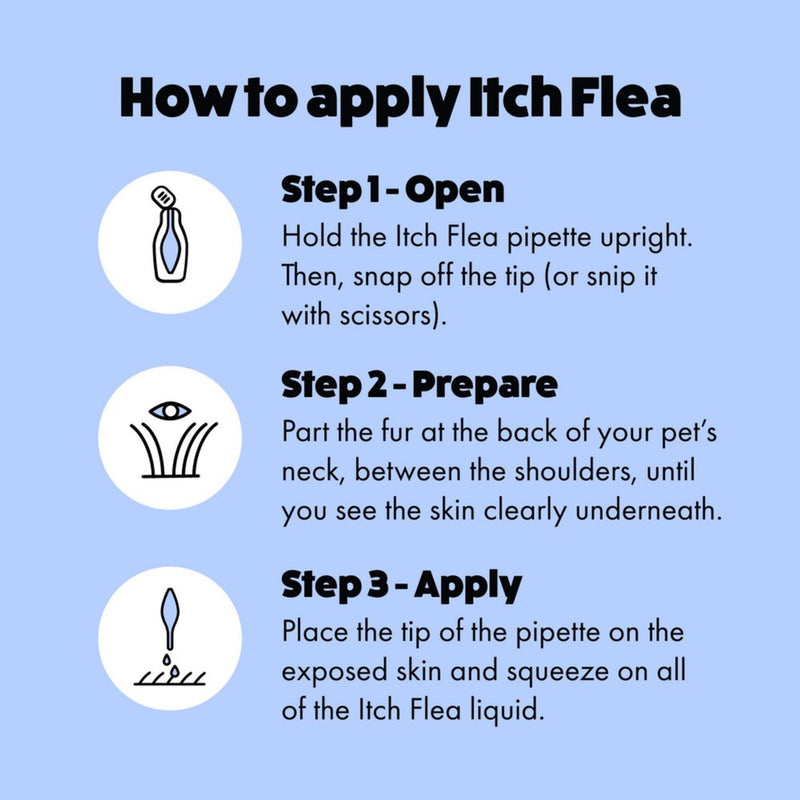 How to apply Itch Flea

Step 1 - Open
Hold the Itch Flea pipette upright. Then, snap off the tip (or snip it with scissors).

Step 2 - Prepare
Part the fur at the back of your pet's neck, between the shoulders, until you see the skin clearly underneath.

Step 3 - Apply
Place the tip of the pipette on the exposed skin and squeeze on all of the Itch Flea liquid.